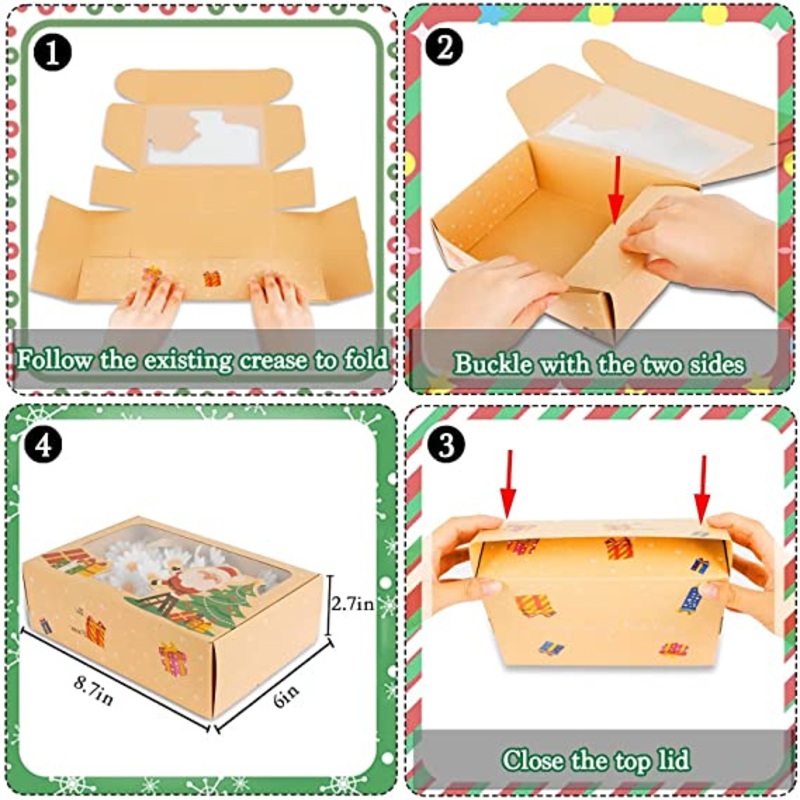 1

Follow the existing crease to fold

2

Buckle with the two sides

4

2.7in

8.7in

6in

3

Close the top lid